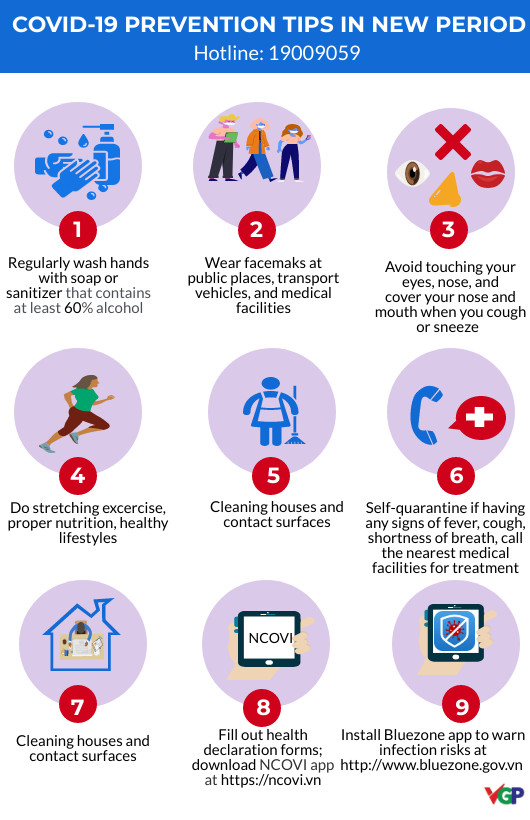 COVID-19 PREVENTION TIPS IN NEW PERIOD
Hotline: 19009059

1
Regularly wash hands with soap or sanitizer that contains at least 60% alcohol

2
Wear facemaks at public places, transport vehicles, and medical facilities

3
Avoid touching your eyes, nose, and cover your nose and mouth when you cough or sneeze

4
Do stretching excercise, proper nutrition, healthy lifestyles

5
Cleaning houses and contact surfaces

6
Self-quarantine if having any signs of fever, cough, shortness of breath, call the nearest medical facilities for treatment

7
Cleaning houses and contact surfaces

NCOVI
8
Fill out health declaration forms; download NCOVI app at https://ncovi.vn

9
Install Bluezone app to warn infection risks at http://www.bluezone.gov.vn

VGP